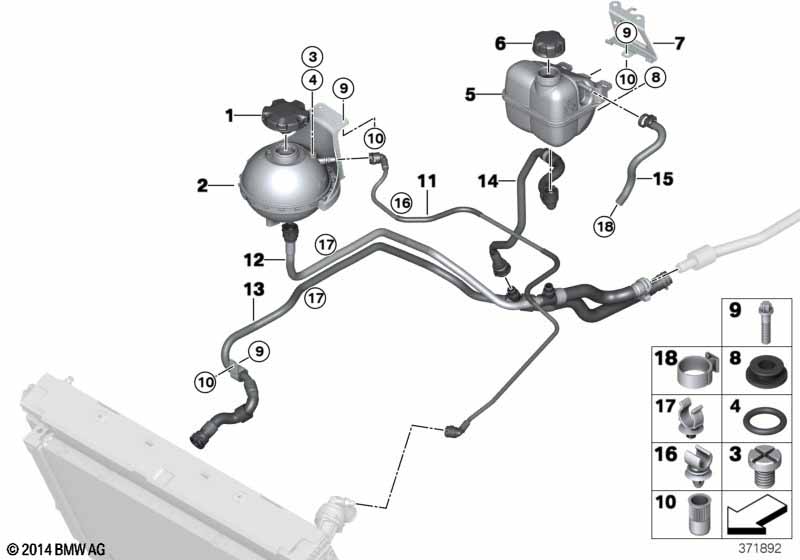 3
4
9
1
10
2
6
9
7
10
8
5
11
14
15
16
18
17
12
13
17
9
10
9
18
8
17
4
16
3
10
© 2014 BMW AG
371892