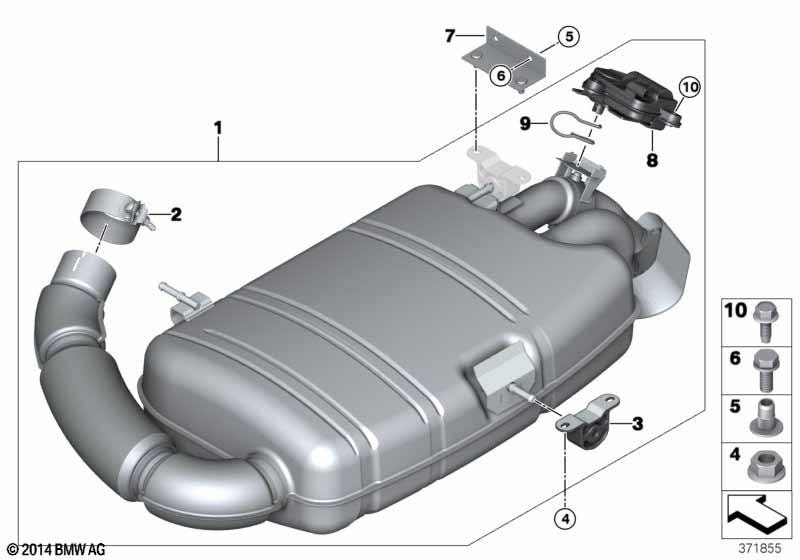 7
5
6
10
9
8
1
2
3
4
10
6
5
4
© 2014 BMW AG
371855