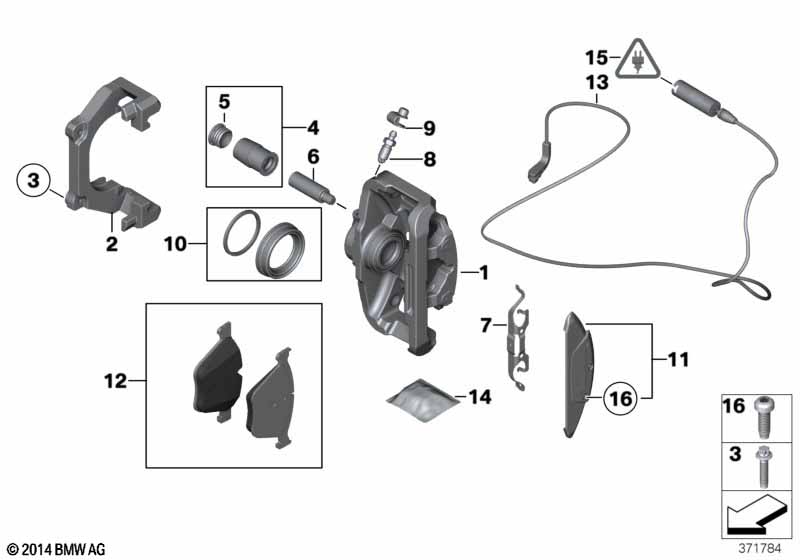 15
13
5
4
9
8
6
3
2
10
1
7
11
12
14
16
16
3
© 2014 BMW AG
371784