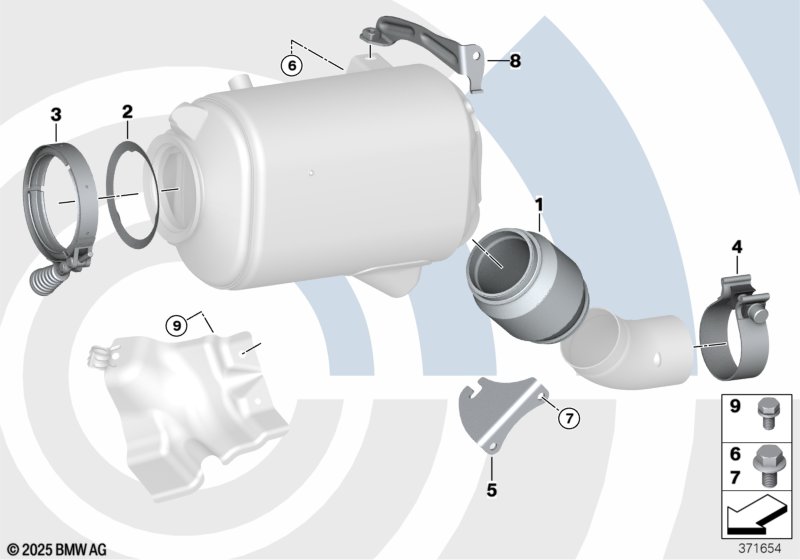 6
8
3
2
1
4
9
7
5
9
6
7
© 2025 BMW AG
371654