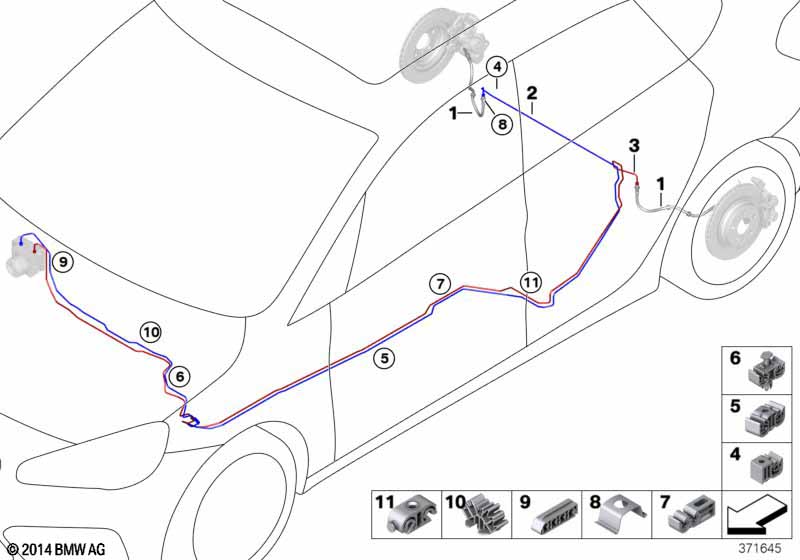 4
2
1
8
3
1
9
7
11
10
5
6
6
5
4
11
10
9
8
7
© 2014 BMW AG
371645