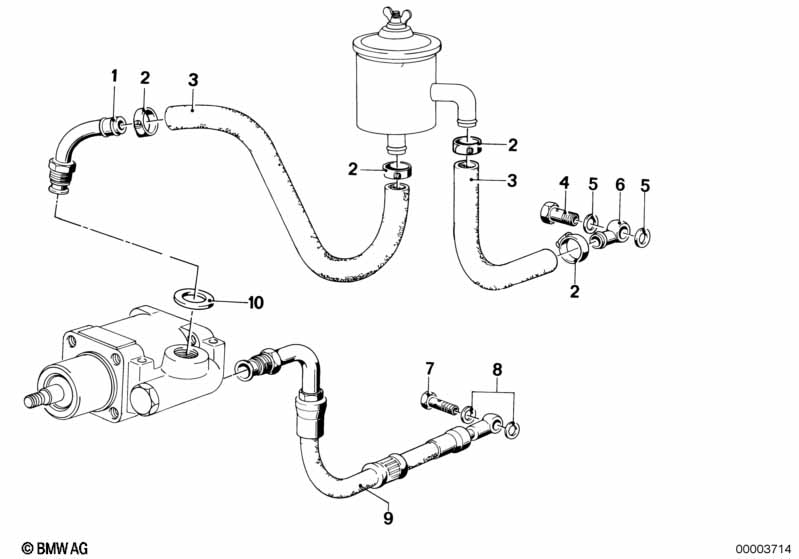 1
2
3
2
2
3
4
5
6
5
2
10
7
8
9
© BMW AG
00003714