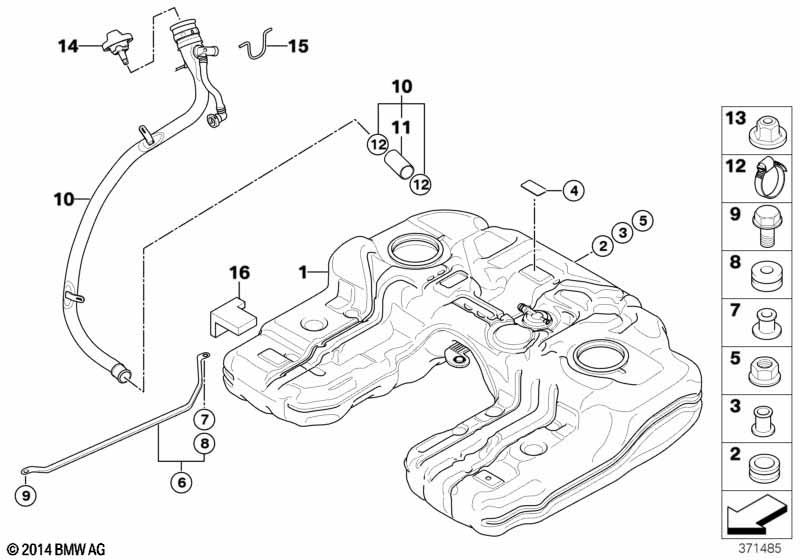 14
15
10
11
12
12
10
4
2
3
5
16
1
7
8
6
9
13
12
9
8
7
5
3
2
© 2014 BMW AG
371485