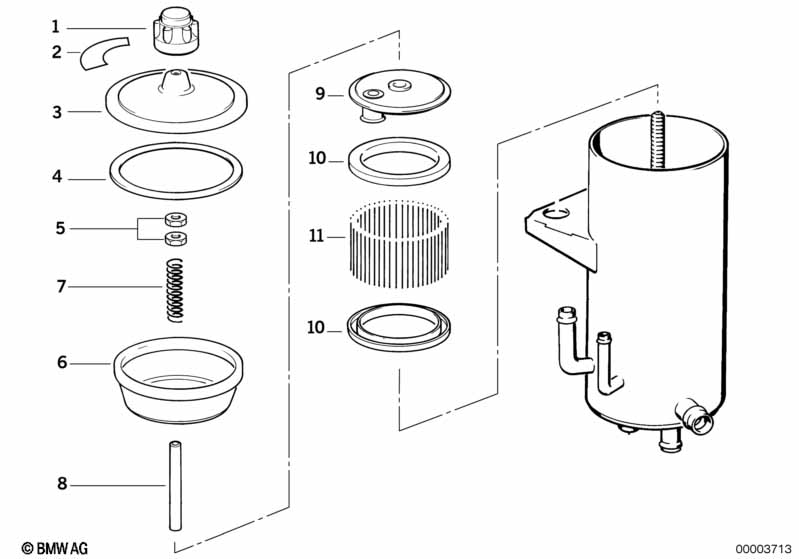 1
2
3
4
5
7
6
8
9
10
11
10
© BMW AG
00003713