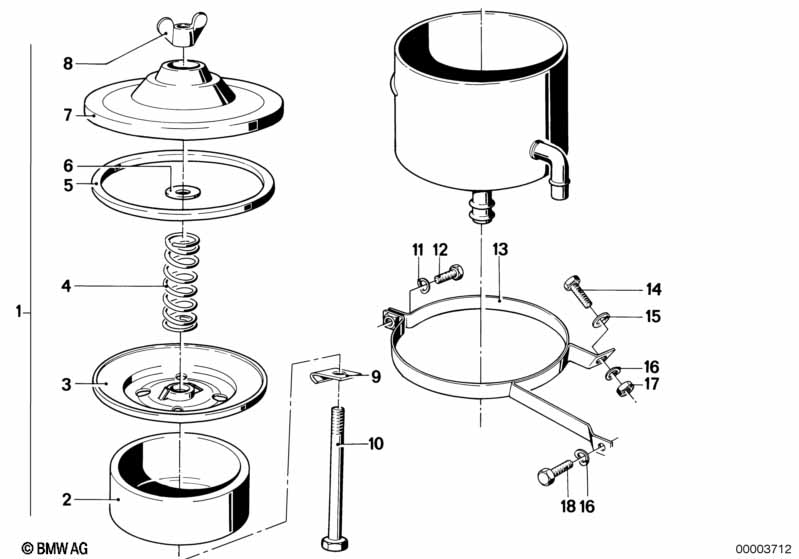 8
7
6
5
4
1
3
2
9
10
11
12
13
14
15
16
17
18
16
© BMW AG
00003712