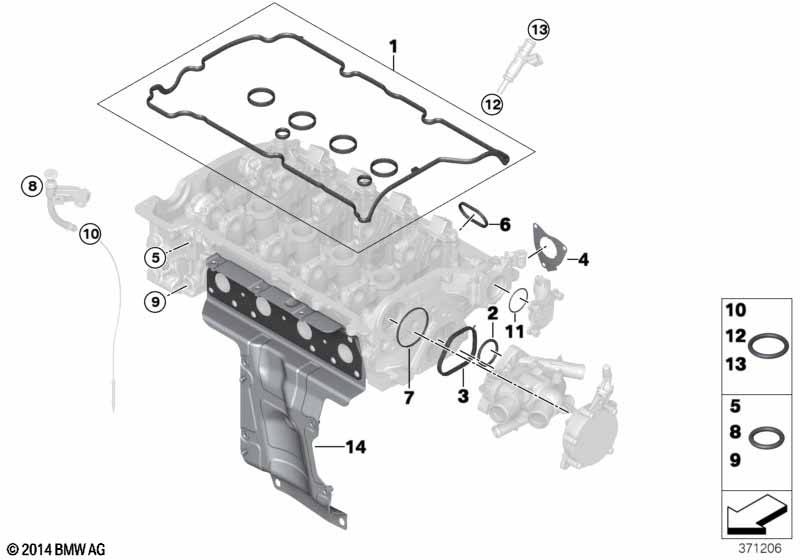 1
13
12
8
10
5
9
6
4
2
11
7
3
14
10
12
13
5
8
9
© 2014 BMW AG
371206