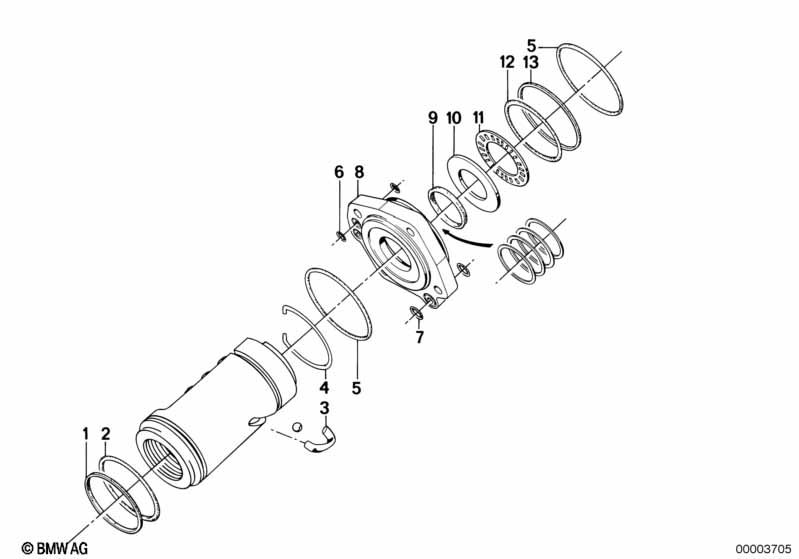 5
12
13
9
10
11
6
8
7
4
5
3
1
2
© BMW AG
00003705