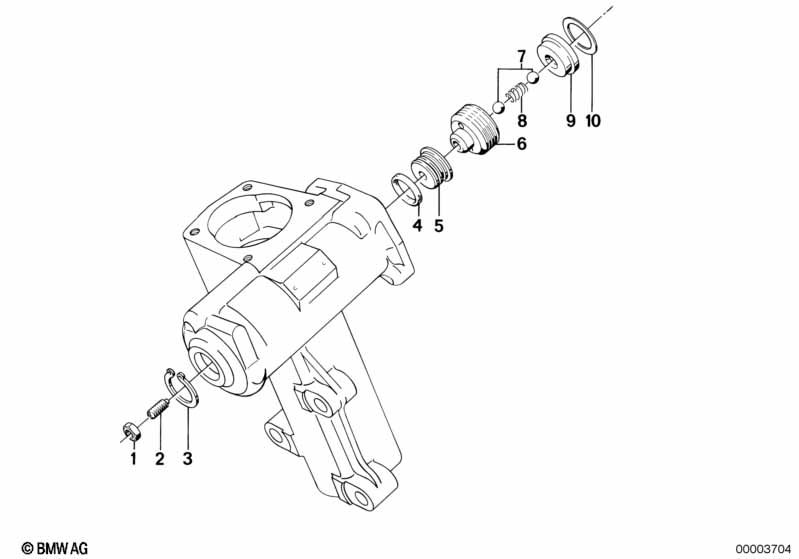 7
8
9
10
6
4
5
1
2
3
© BMW AG
00003704