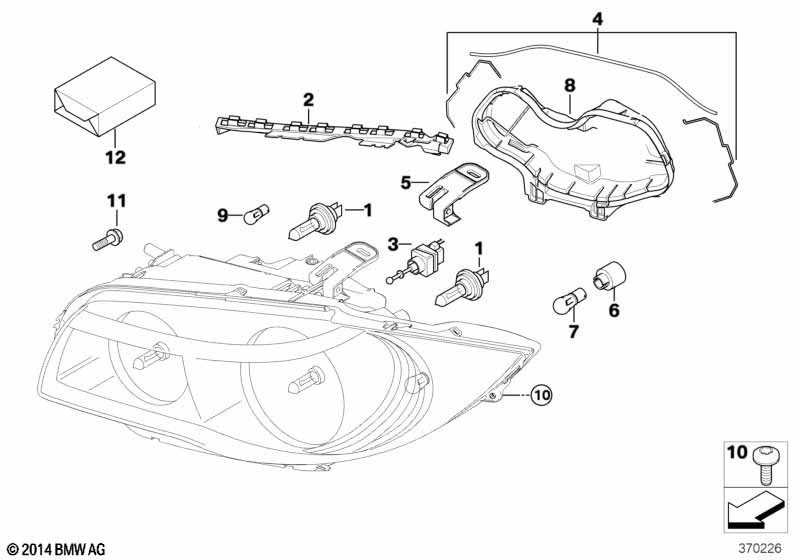 4
8
2
12
5
11
9
1
3
1
6
7
10
10
© 2014 BMW AG
370226