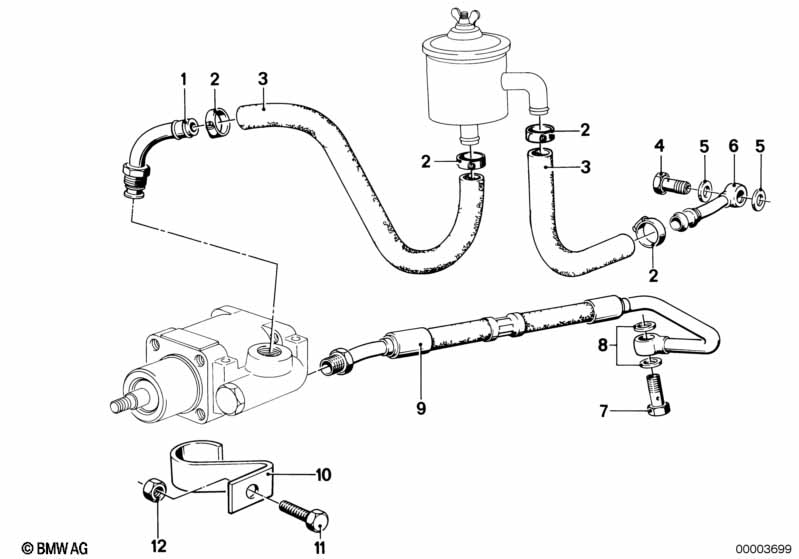 1
2
3
2
2
3
4
5
6
5
2
8
9
7
10
12
11
© BMW AG
00003699