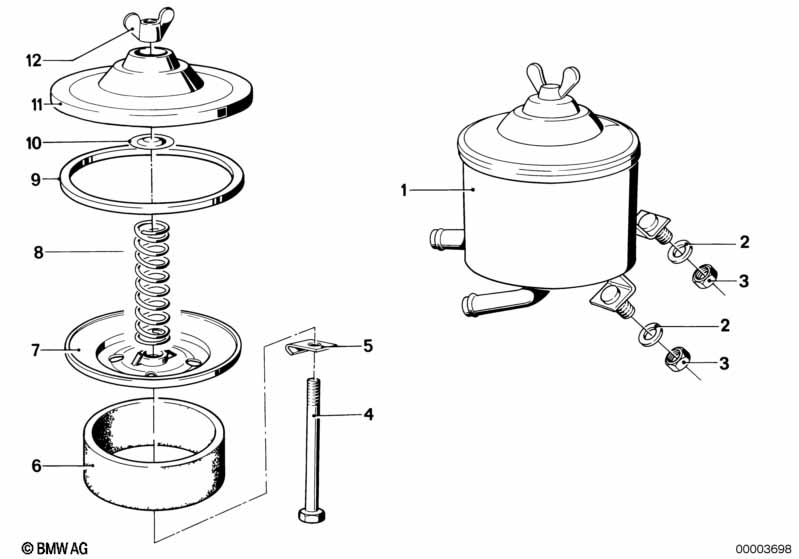 12
11
10
9
8
7
6
5
4
1
2
3
2
3
© BMW AG
00003698