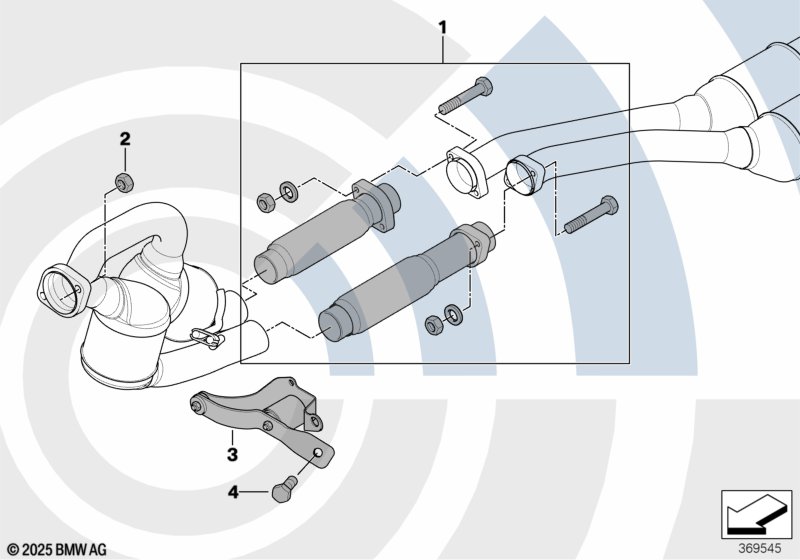 1
2
3
4
© 2025 BMW AG
369545