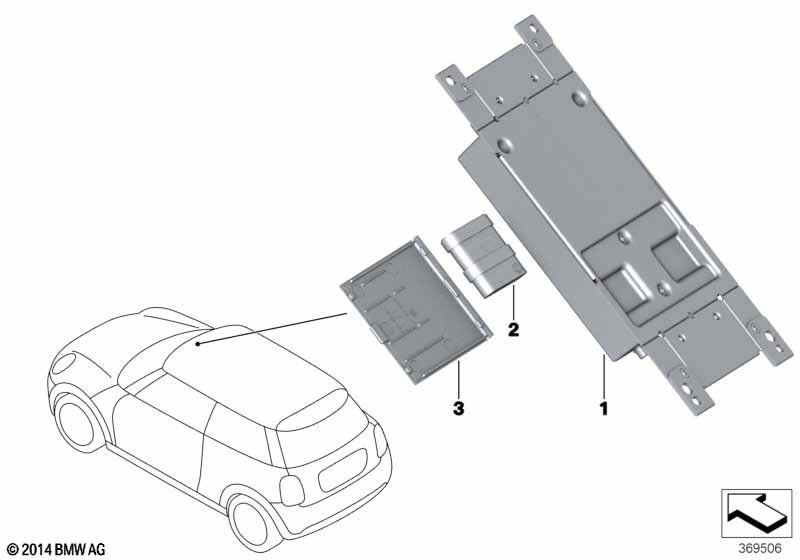 2

3

1

© 2014 BMW AG

369506