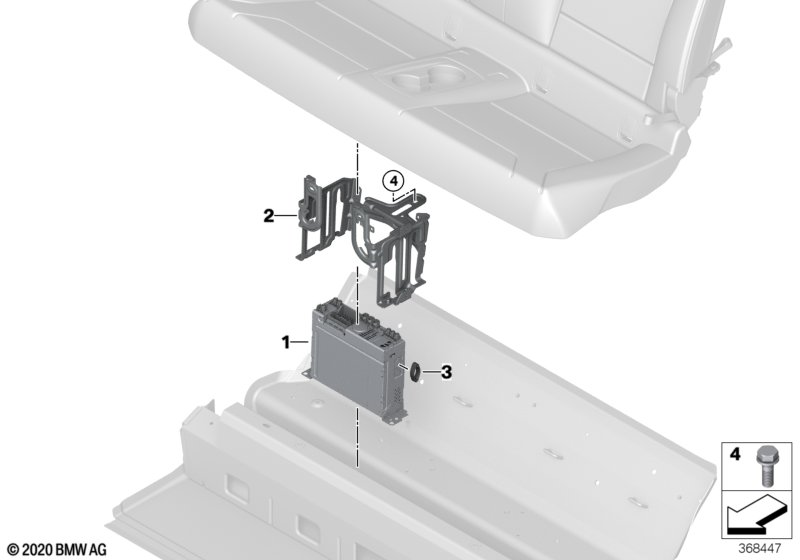 4
2
1
3
4
© 2020 BMW AG
368447