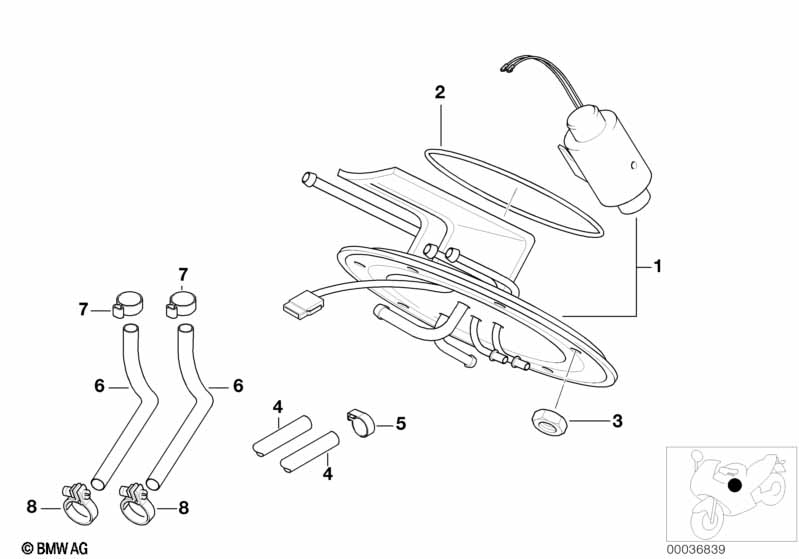 2
1
7
7
6
6
4
5
3
4
8
8
© BMW AG
00036839