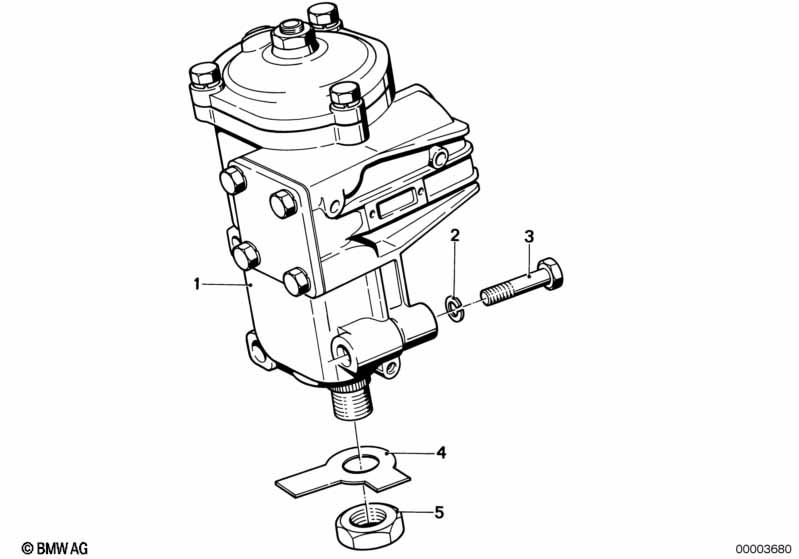 1
2
3
4
5
© BMW AG
00003680