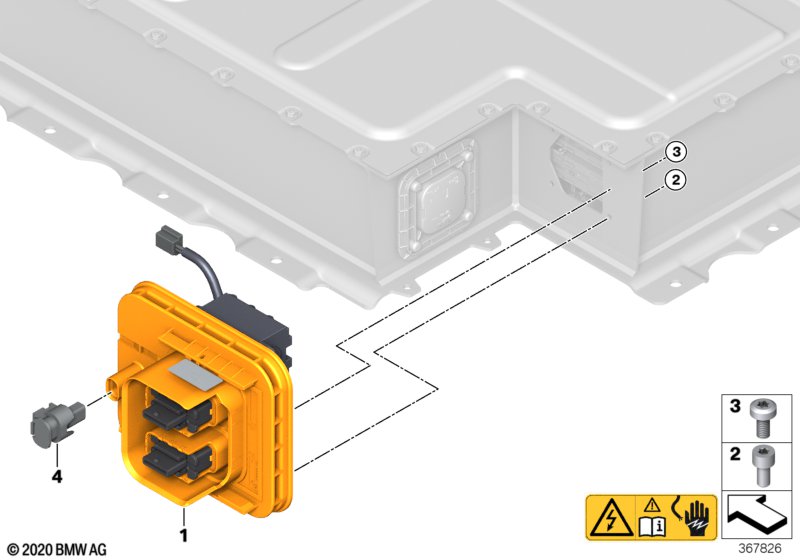 3
2
4
1
3
2
© 2020 BMW AG
367826