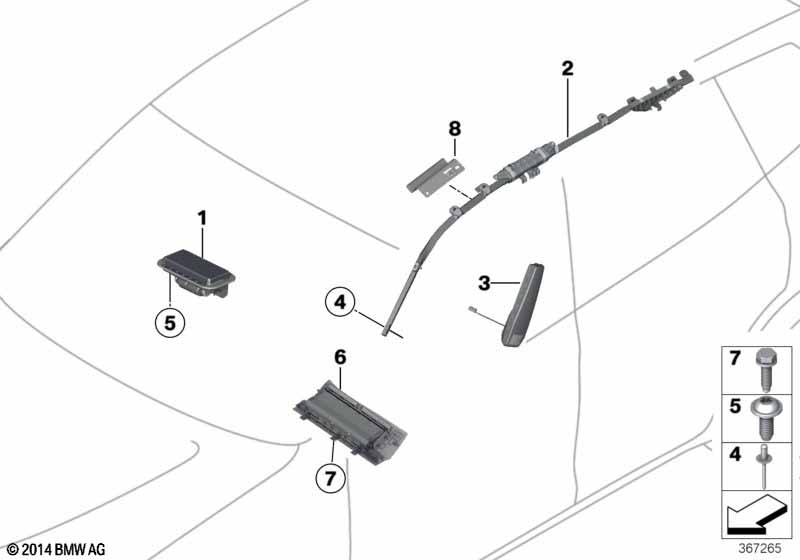 2
8
1
3
4
5
6
7
7
5
4
© 2014 BMW AG
367265