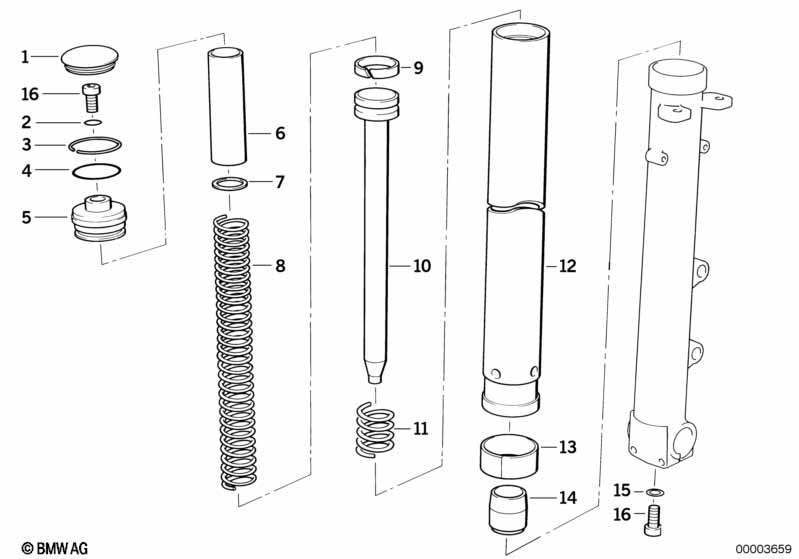 1
16
2
3
4
5
6
7
8
9
10
11
12
13
14
15
16
© BMW AG
00003659