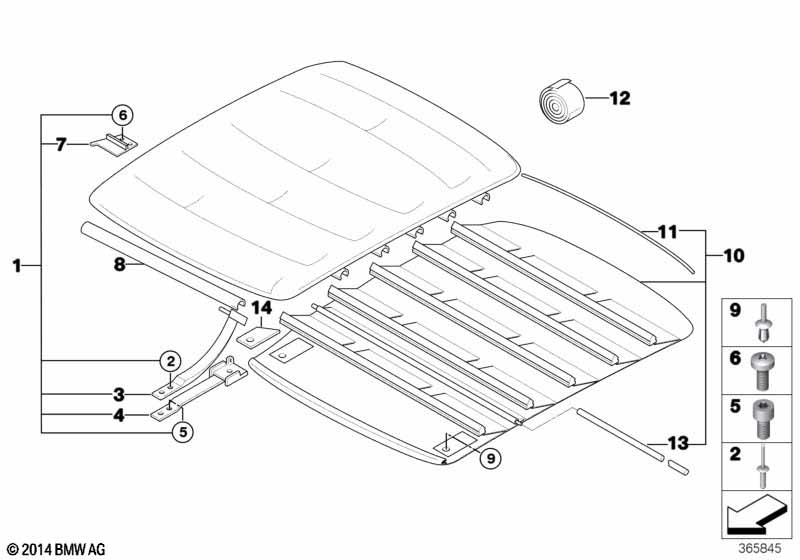 6
7
12
1
8
11
10
14
2
3
4
5
9
13
9
6
5
2
© 2014 BMW AG
365845