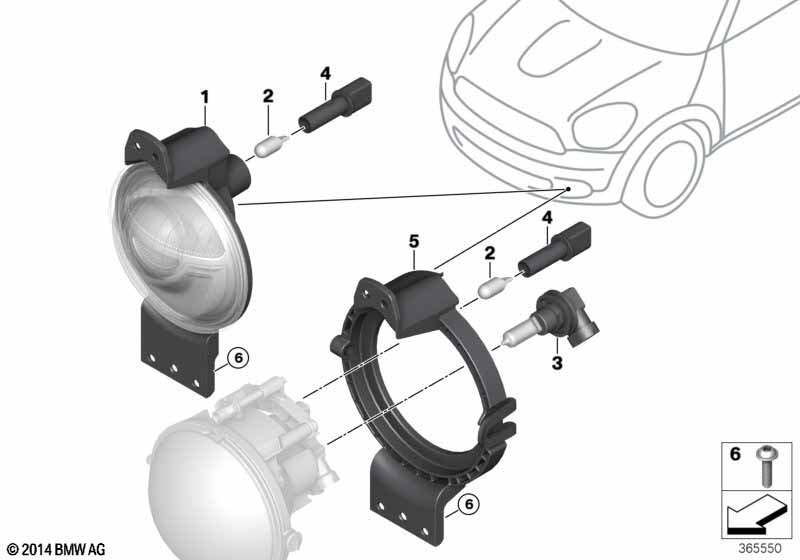 1
2
4
5
2
4
3
6
6
6
© 2014 BMW AG
365550