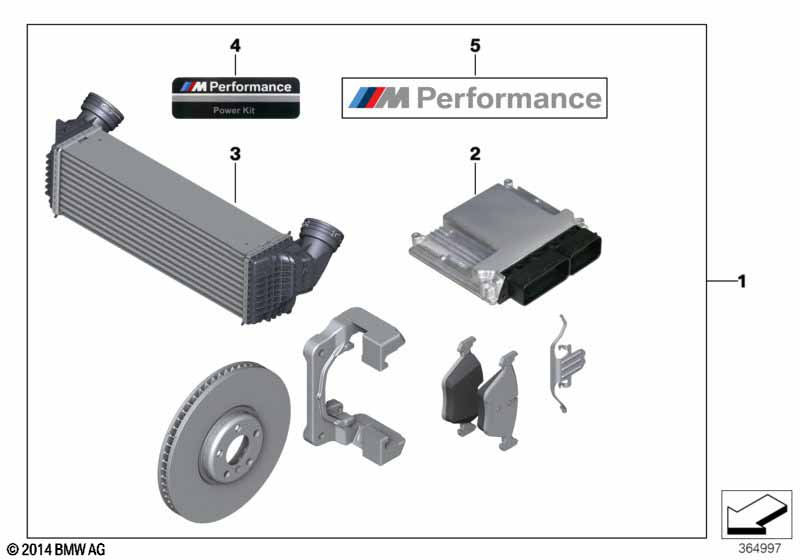 4

M Performance
Power Kit

5

M Performance

3

2

1

© 2014 BMW AG

364997