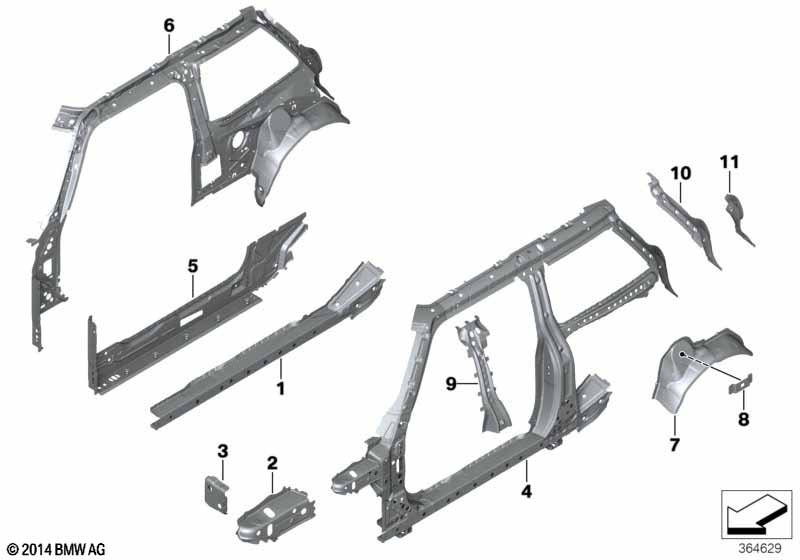 6
10
11
5
1
9
8
7
3
2
4
© 2014 BMW AG
364629