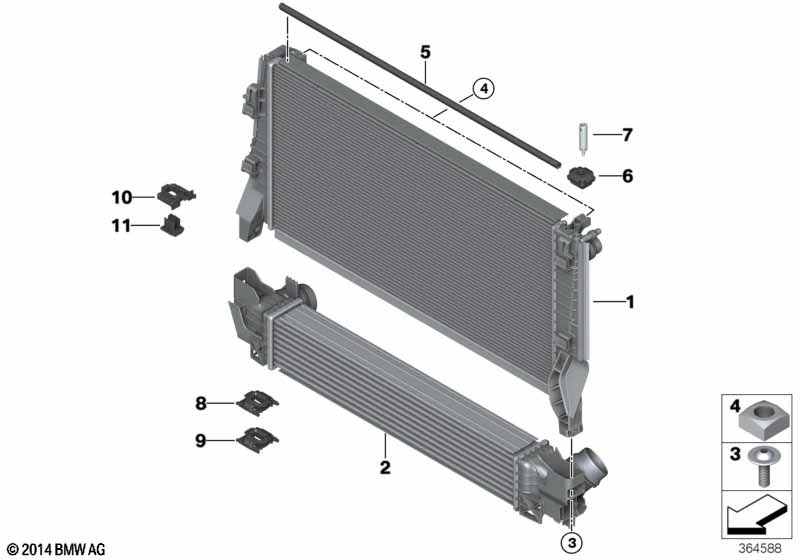 5
4
7
6
10
11
1
8
9
2
3
4
3
© 2014 BMW AG
364588