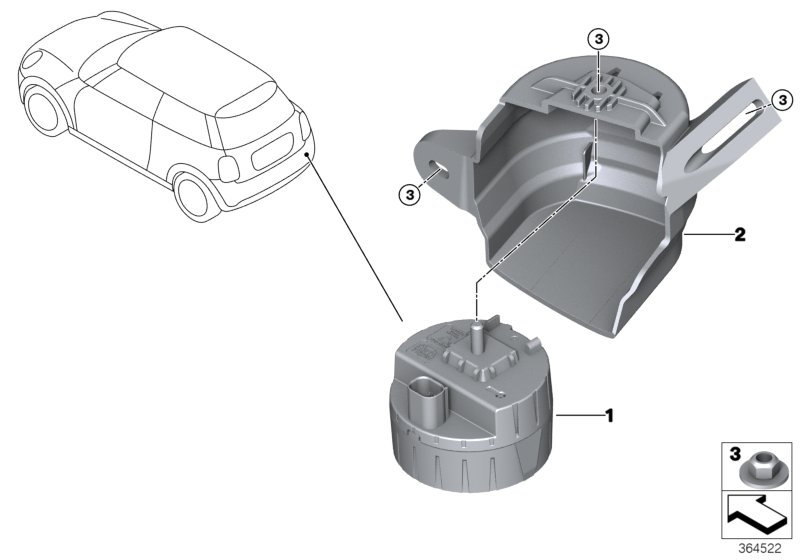 3
3
3
2
1
3
364522