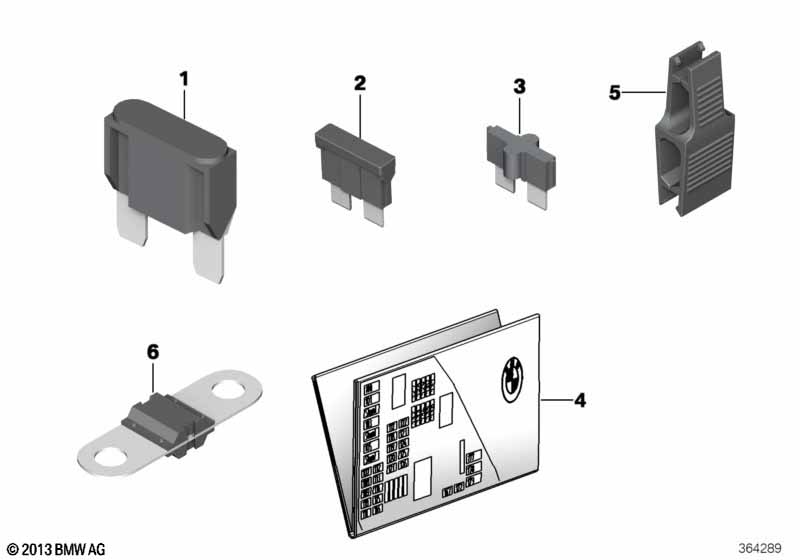 1
2
3
5
6
4
© 2013 BMW AG
364289