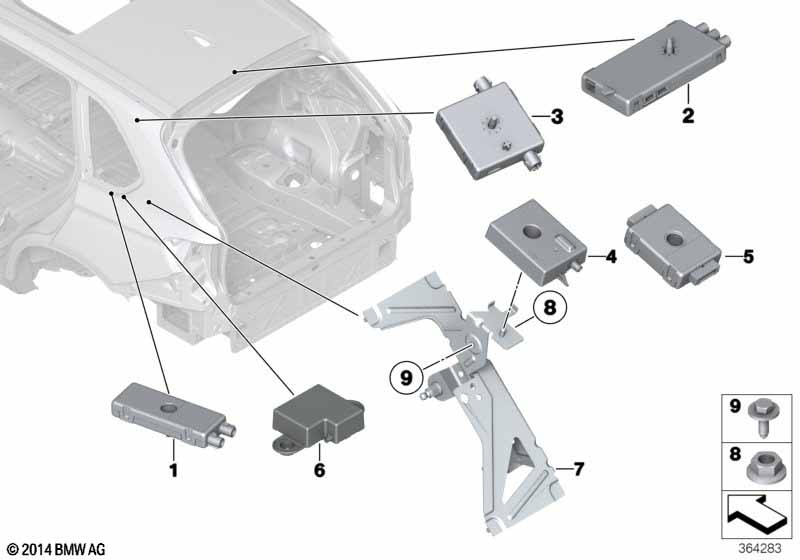 2
3
4
5
8
9
1
6
7
9
8
© 2014 BMW AG
364283