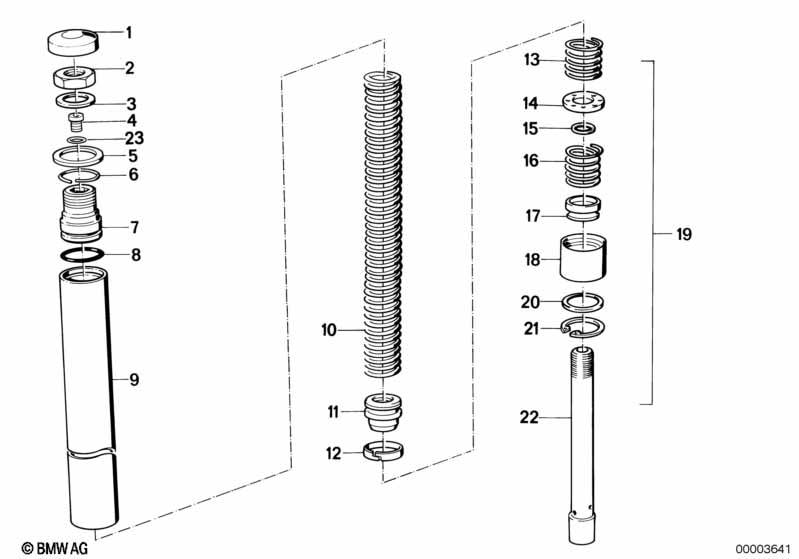 1
2
3
4
23
5
6
7
8
9
10
11
12
13
14
15
16
17
18
19
20
21
22
© BMW AG
00003641