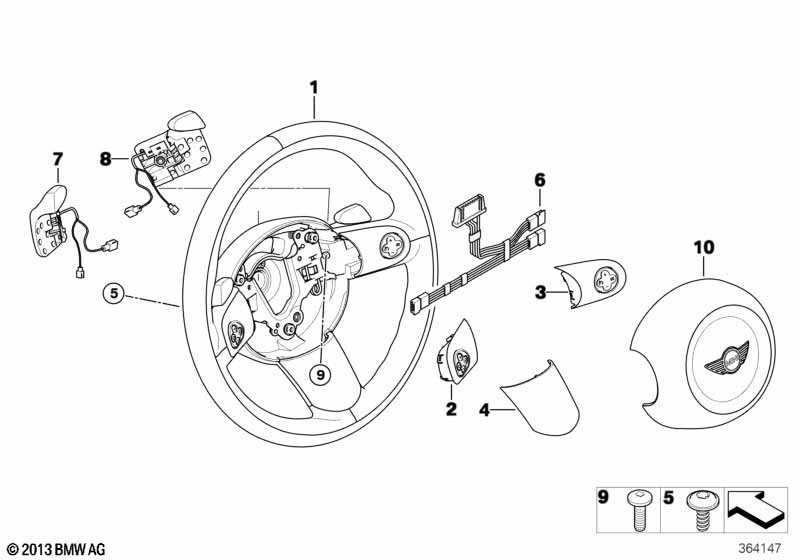 1
7
8
6
10
5
3
9
2
4
9
5
© 2013 BMW AG
364147