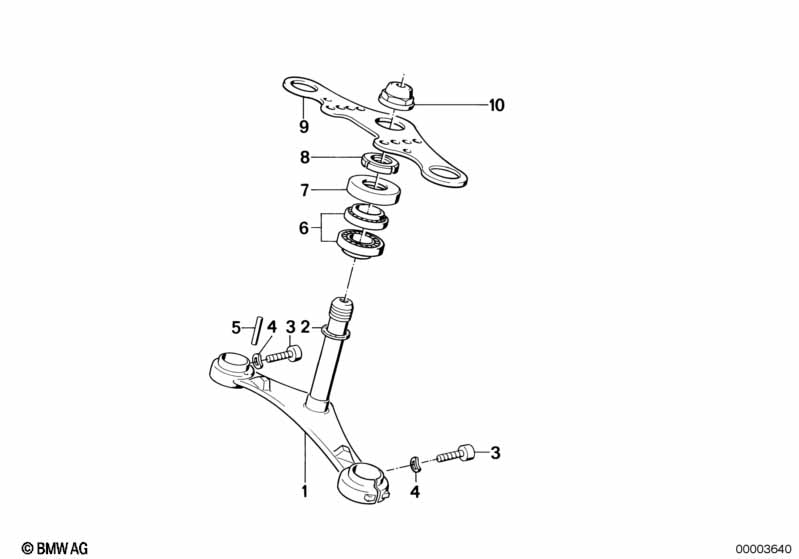 10
9
8
7
6
5
4
3
2
3
1
4
© BMW AG
00003640