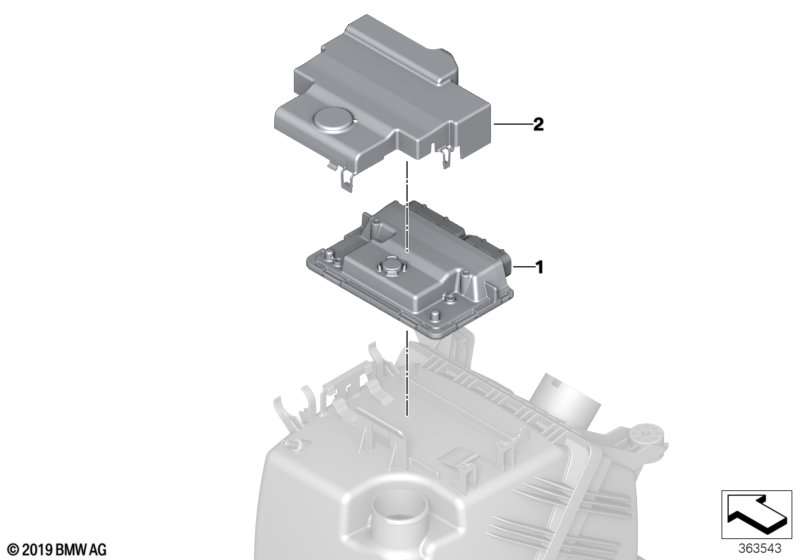 2

1

© 2019 BMW AG

363543