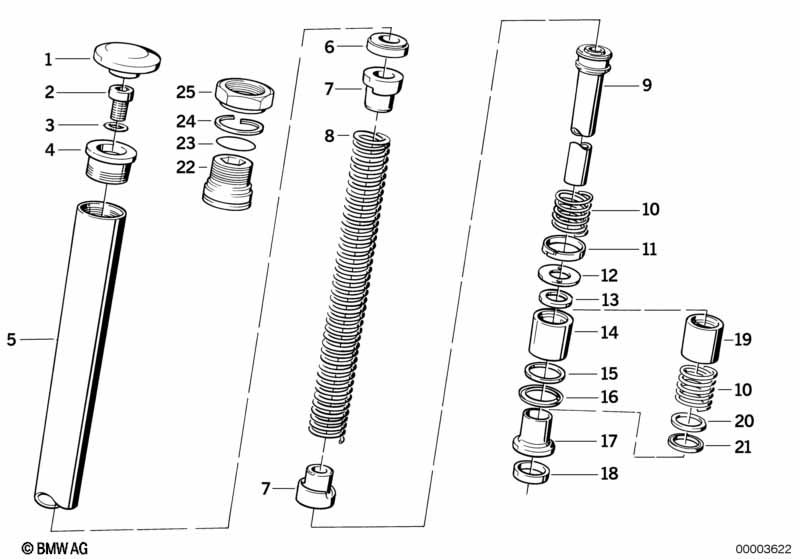 1
2
3
4
5
25
24
23
22
6
7
8
7
9
10
11
12
13
14
15
16
17
18
19
10
20
21
© BMW AG
00003622