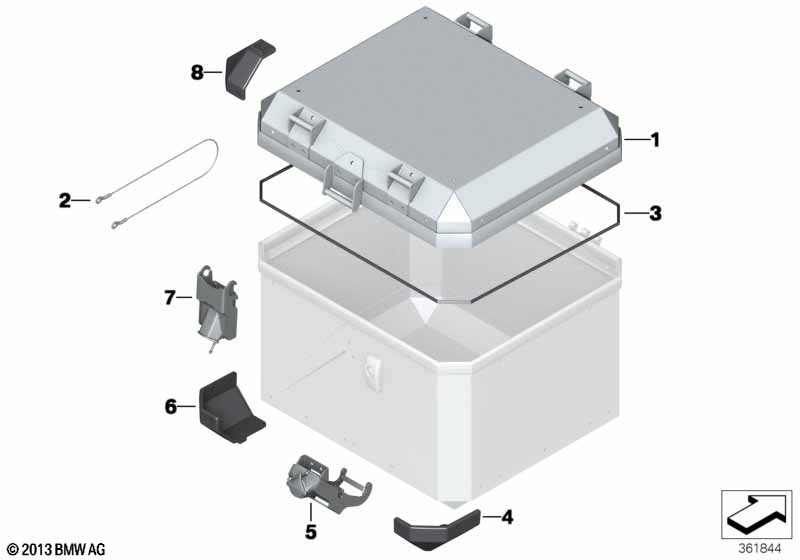 8
1
2
3
7
6
5
4
© 2013 BMW AG
361844