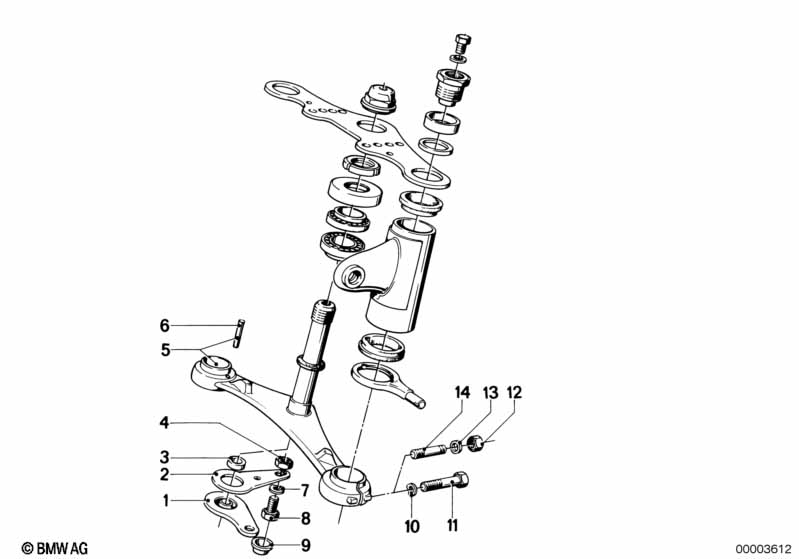 6
5
4
3
2
1
7
8
9
14
13
12
10
11
© BMW AG
00003612