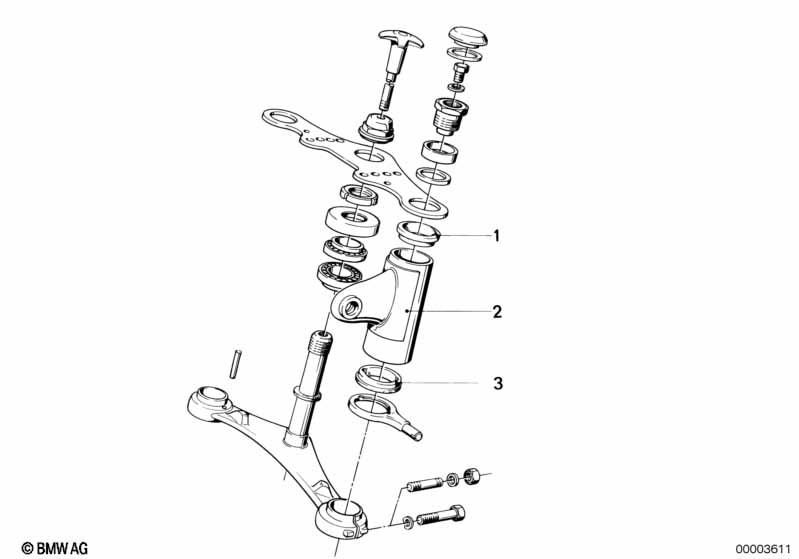 1
2
3
© BMW AG
00003611