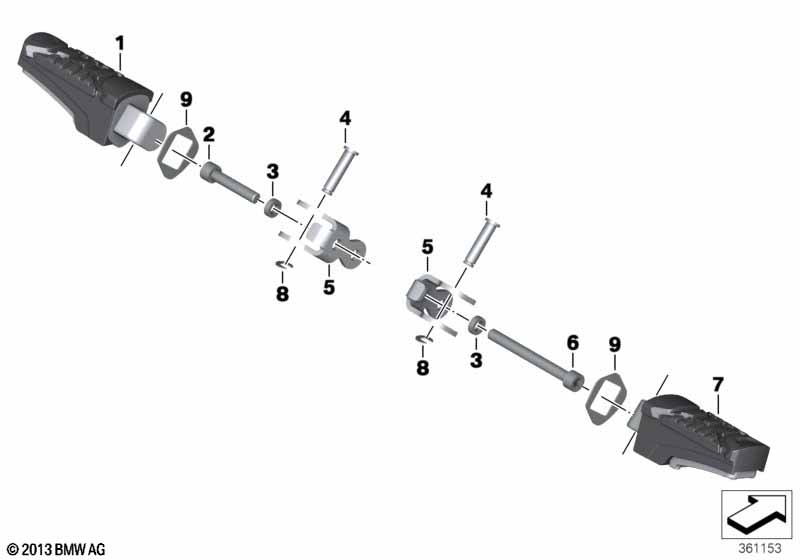 1
9
2
3
4
8
5
4
5
8
3
6
9
7
© 2013 BMW AG
361153