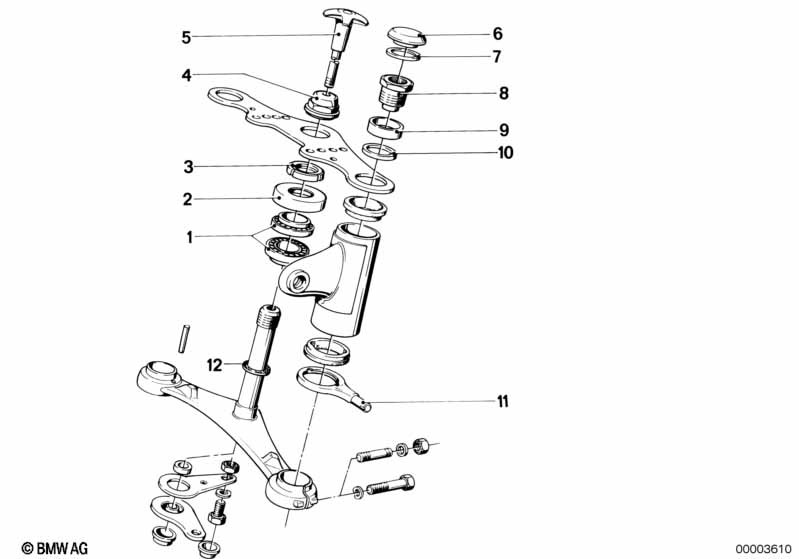 5
6
7
4
8
9
10
3
2
1
12
11
© BMW AG
00003610