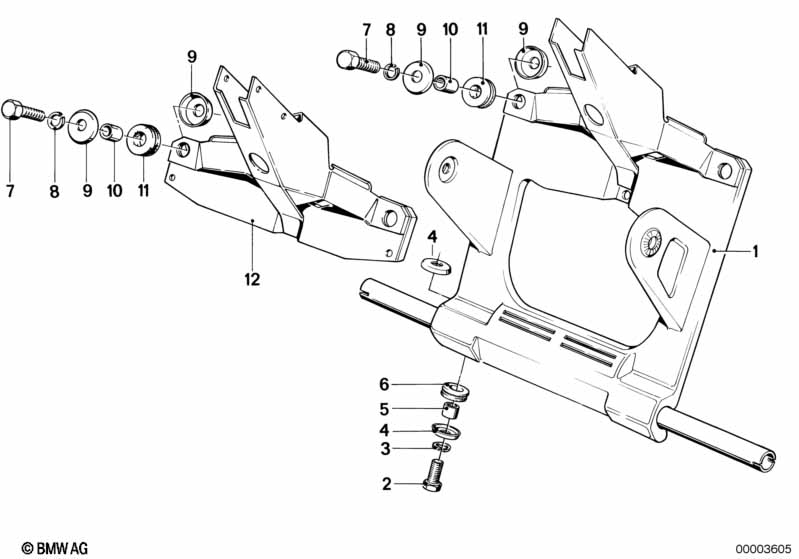 7 8 9 10 11 9

9

7 8 9 10 11

12

4

1

6
5
4
3
2

© BMW AG

00003605