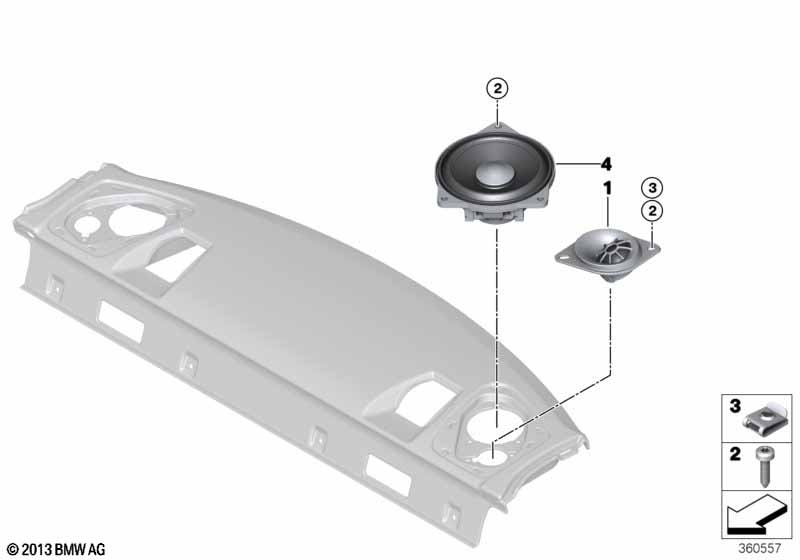 2
4
1
3
2
3
2
© 2013 BMW AG
360557