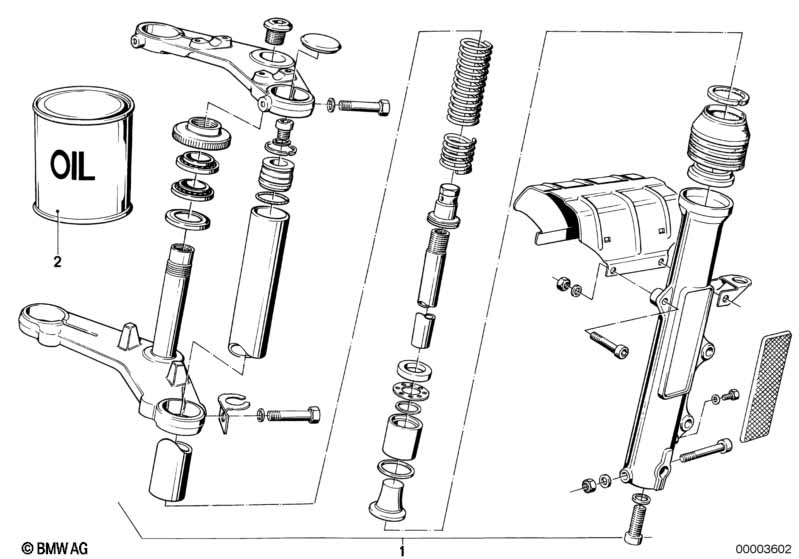 OIL

2

1

© BMW AG

00003602