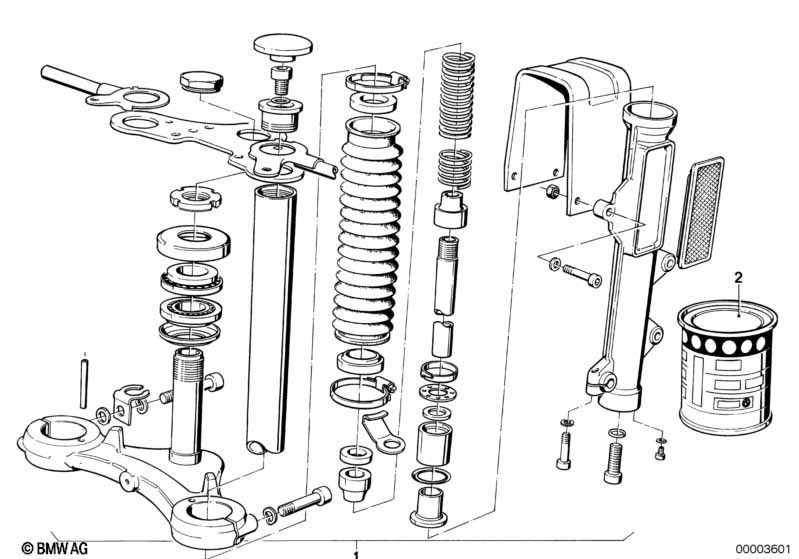 2

© BMW AG

1

00003601