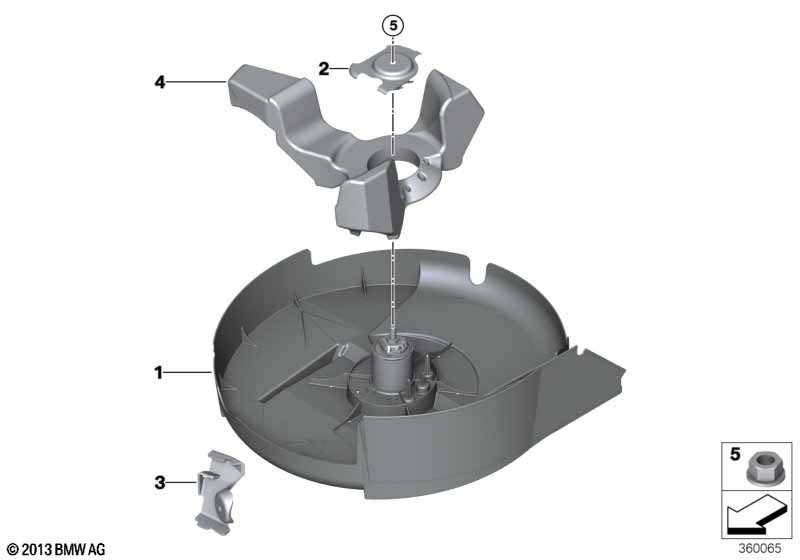 5
2
4
1
3
5
© 2013 BMW AG
360065