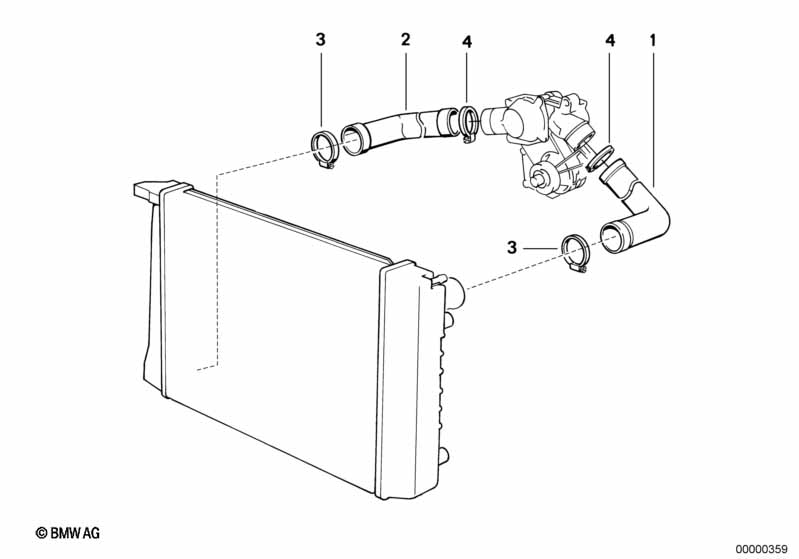 3
2
4
4
1
3

© BMW AG

00000359