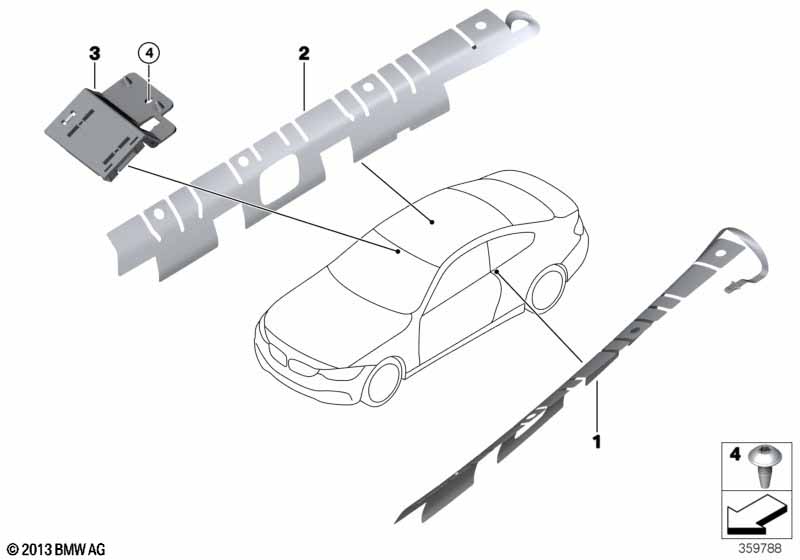 3
4
2
1
4
© 2013 BMW AG
359788