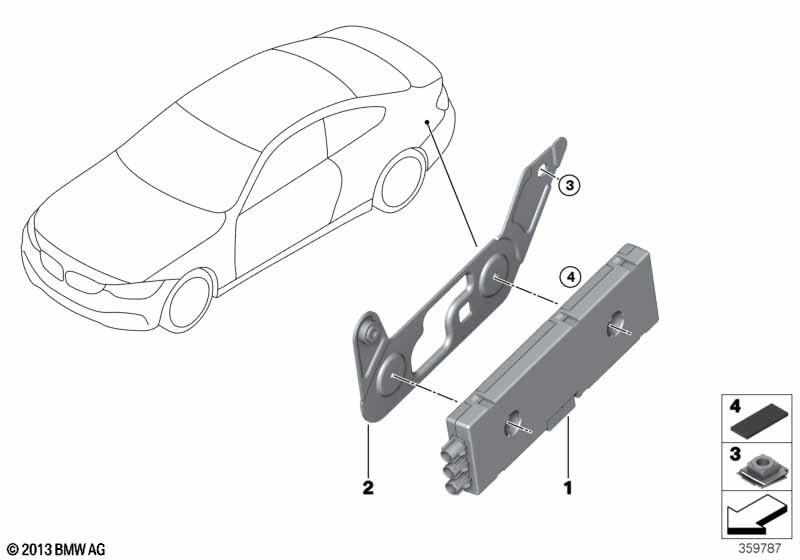 3

4

2

1

4

3

© 2013 BMW AG

359787