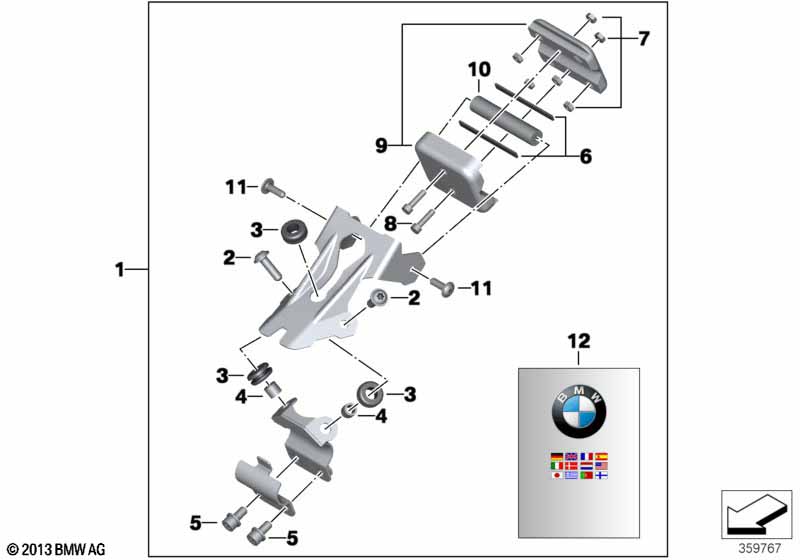 7
10
9
6
11
8
3
2
1
11
2
12
BMW
3
4
3
4
5
5
© 2013 BMW AG
359767